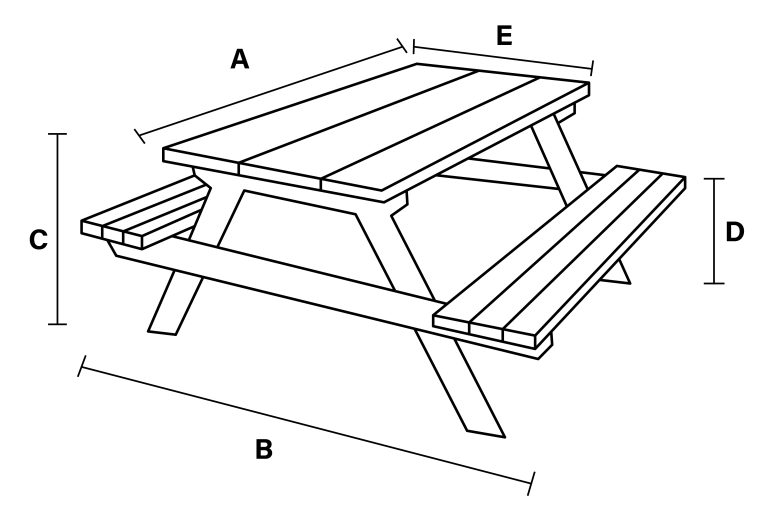 A

E

C

D

B